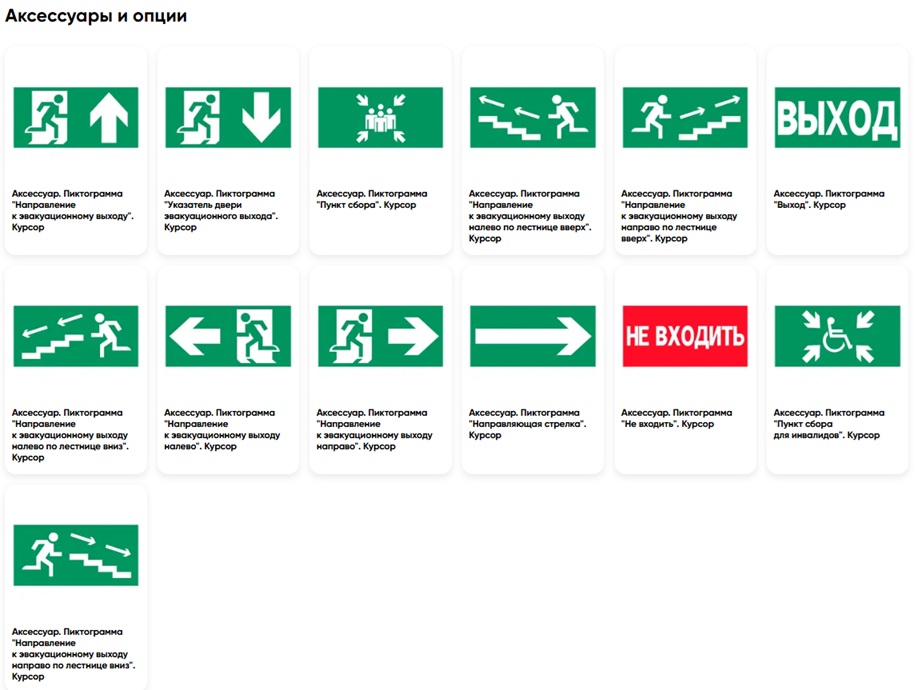 Аксессуары и опции

Аксессуар. Пиктограмма "Направление к эвакуационному выходу". Курсор

Аксессуар. Пиктограмма "Указатель двери эвакуационного выхода". Курсор

Аксессуар. Пиктограмма "Пункт сбора". Курсор

Аксессуар. Пиктограмма "Направление к эвакуационному выходу налево по лестнице вверх". Курсор

Аксессуар. Пиктограмма "Направление к эвакуационному выходу направо по лестнице вверх". Курсор

ВЫХОД

Аксессуар. Пиктограмма "Выход". Курсор

Аксессуар. Пиктограмма "Направление к эвакуационному выходу налево по лестнице вниз". Курсор

Аксессуар. Пиктограмма "Направление к эвакуационному выходу налево". Курсор

Аксессуар. Пиктограмма "Направление к эвакуационному выходу направо". Курсор

Аксессуар. Пиктограмма "Направляющая стрелка". Курсор

НЕ ВХОДИТЬ

Аксессуар. Пиктограмма "Не входить". Курсор

Аксессуар. Пиктограмма "Пункт сбора для инвалидов". Курсор

Аксессуар. Пиктограмма "Направление к эвакуационному выходу направо по лестнице вниз". Курсор